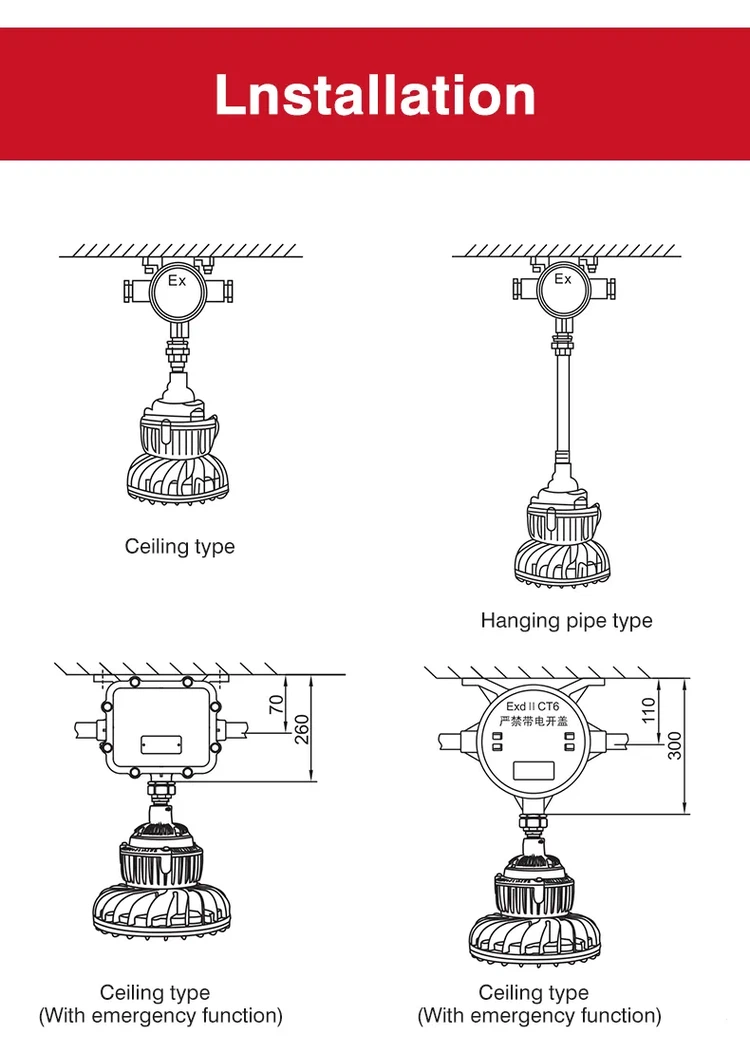 Lnstallation

Ex

Ceiling type

Ex

Hanging pipe type

70

260

Ceiling type
(With emergency function)

Exd II CT6
严禁带电开盖

110

300

Ceiling type
(With emergency function)