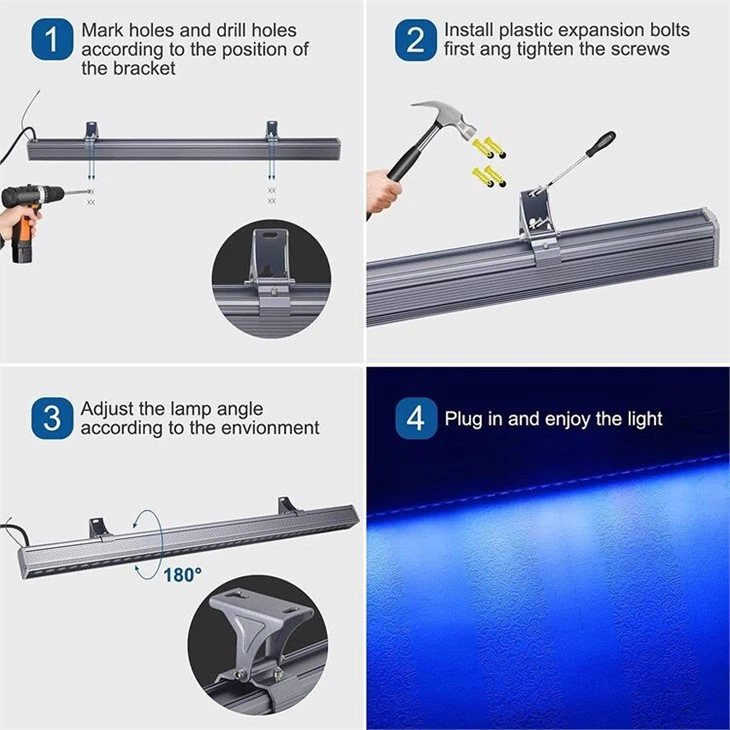 1 Mark holes and drill holes according to the position of the bracket

2 Install plastic expansion bolts first ang tighten the screws

3 Adjust the lamp angle according to the envionment

180°

4 Plug in and enjoy the light