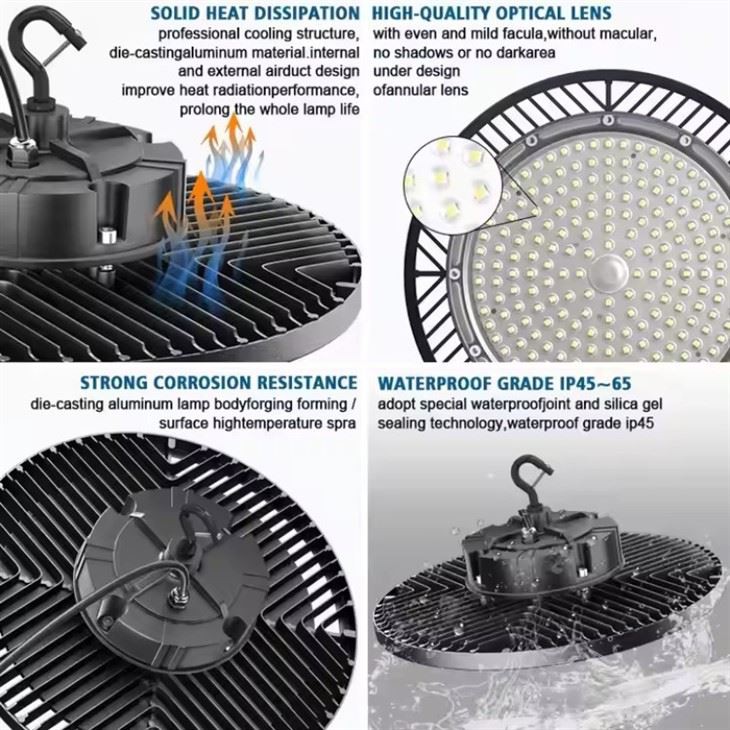 SOLID HEAT DISSIPATION
professional cooling structure, die-castingaluminum material.internal and external airduct design improve heat radiationperformance, prolong the whole lamp life

HIGH-QUALITY OPTICAL LENS
with even and mild facula,without macular, no shadows or no darkarea under design ofannular lens

STRONG CORROSION RESISTANCE
die-casting aluminum lamp bodyforging forming / surface hightemperature spra

WATERPROOF GRADE IP45~65
adopt special waterproofjoint and silica gel sealing technology,waterproof grade ip45