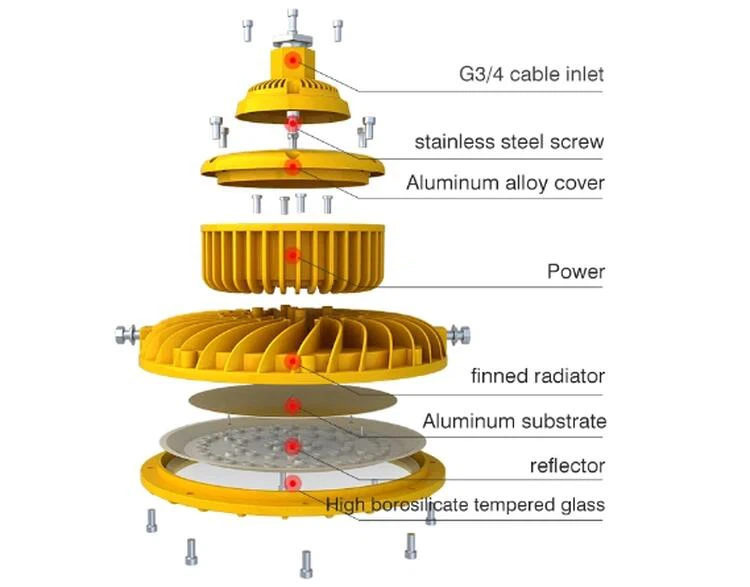 G3/4 cable inlet
stainless steel screw
Aluminum alloy cover
Power
finned radiator
Aluminum substrate
reflector
High borosilicate tempered glass