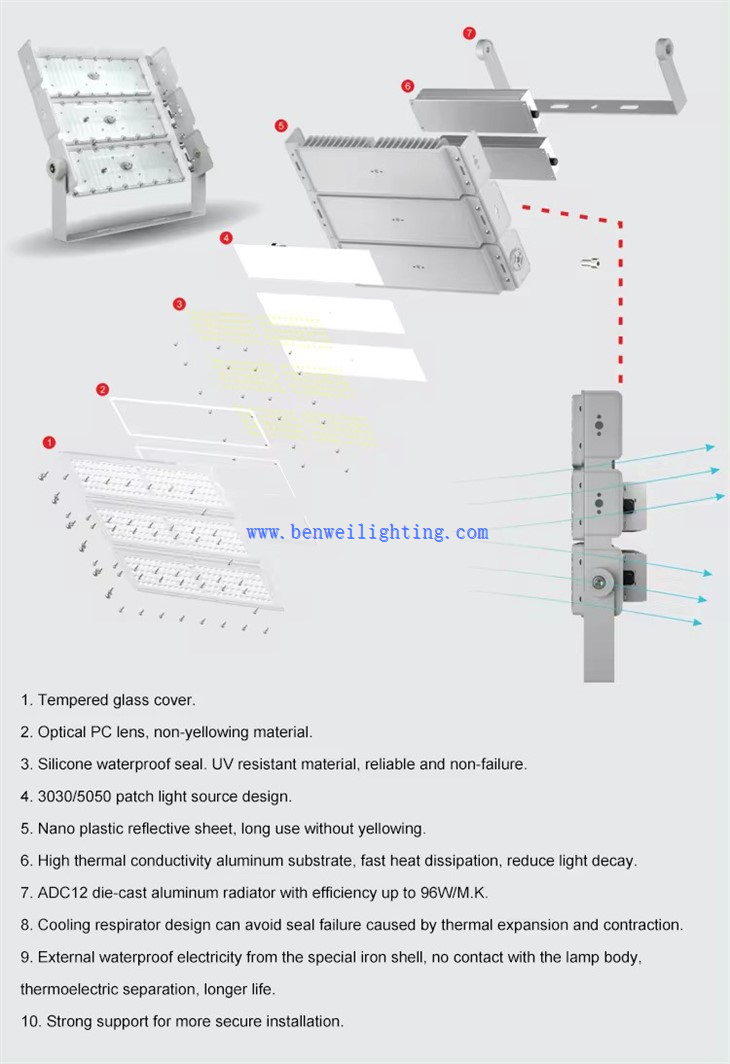 7

6

5

4

3

2

1

www.benweilighting.com

1. Tempered glass cover.

2. Optical PC lens, non-yellowing material.

3. Silicone waterproof seal. UV resistant material, reliable and non-failure.

4. 3030/5050 patch light source design.

5. Nano plastic reflective sheet, long use without yellowing.

6. High thermal conductivity aluminum substrate, fast heat dissipation, reduce light decay.

7. ADC12 die-cast aluminum radiator with efficiency up to 96W/M.K.

8. Cooling respirator design can avoid seal failure caused by thermal expansion and contraction.

9. External waterproof electricity from the special iron shell, no contact with the lamp body, thermoelectric separation, longer life.

10. Strong support for more secure installation.