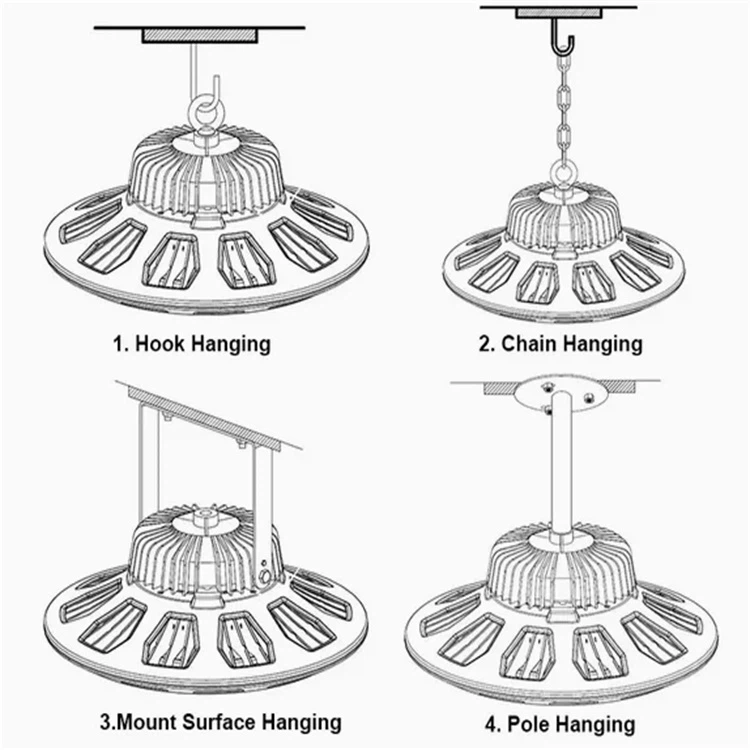 1. Hook Hanging

2. Chain Hanging

3.Mount Surface Hanging

4. Pole Hanging