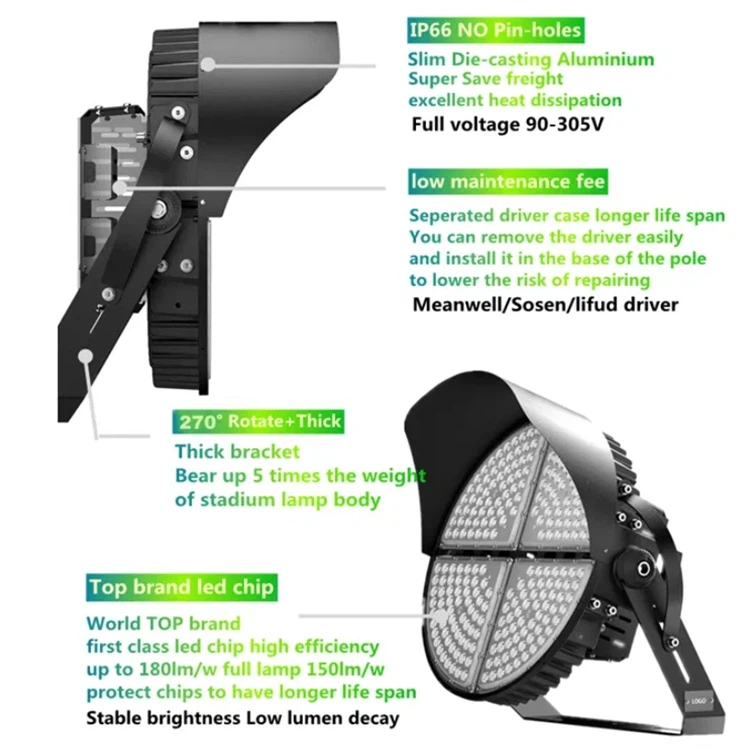 IP66 NO Pin-holes

Slim Die-casting Aluminium
Super Save freight
excellent heat dissipation
Full voltage 90-305V

low maintenance fee

Seperated driver case longer life span
You can remove the driver easily
and install it in the base of the pole
to lower the risk of repairing
Meanwell/Sosen/lifud driver

270° Rotate+Thick

Thick bracket
Bear up 5 times the weight
of stadium lamp body

Top brand led chip

World TOP brand
first class led chip high efficiency
up to 180lm/w full lamp 150lm/w
protect chips to have longer life span
Stable brightness Low lumen decay

LOGO