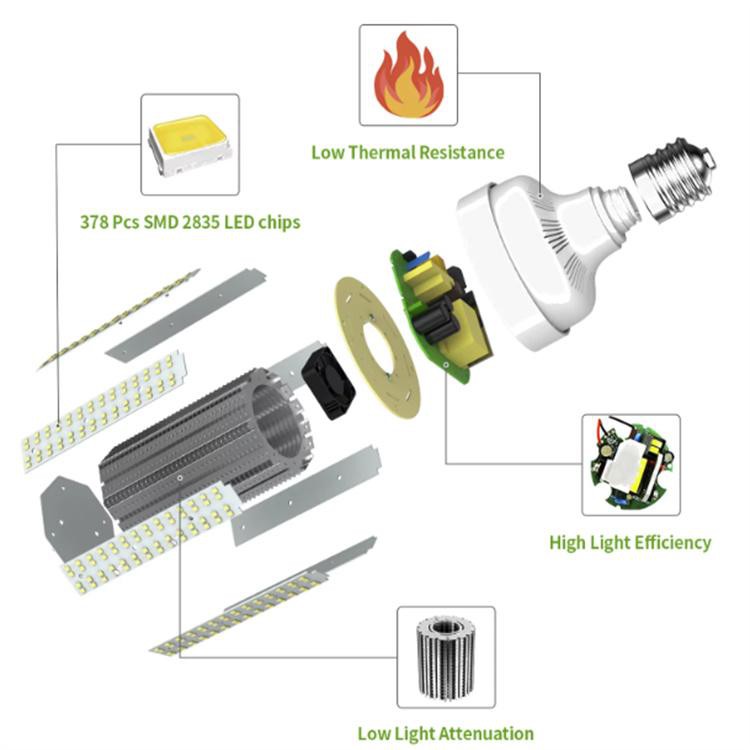 Low Thermal Resistance

378 Pcs SMD 2835 LED chips

High Light Efficiency

Low Light Attenuation