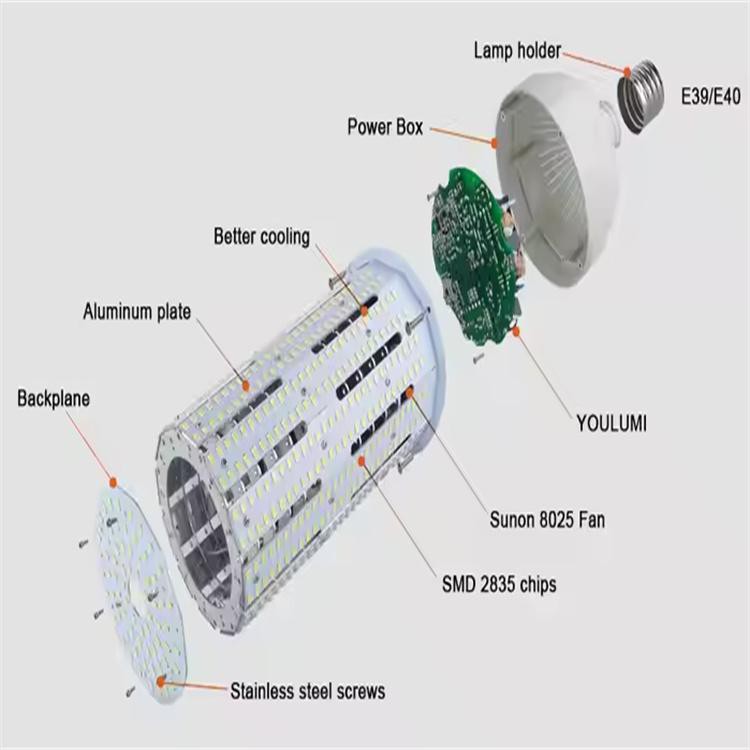 Lamp holder

E39/E40

Power Box

Better cooling

Aluminum plate

Backplane

YOULUMI

Sunon 8025 Fan

SMD 2835 chips

Stainless steel screws