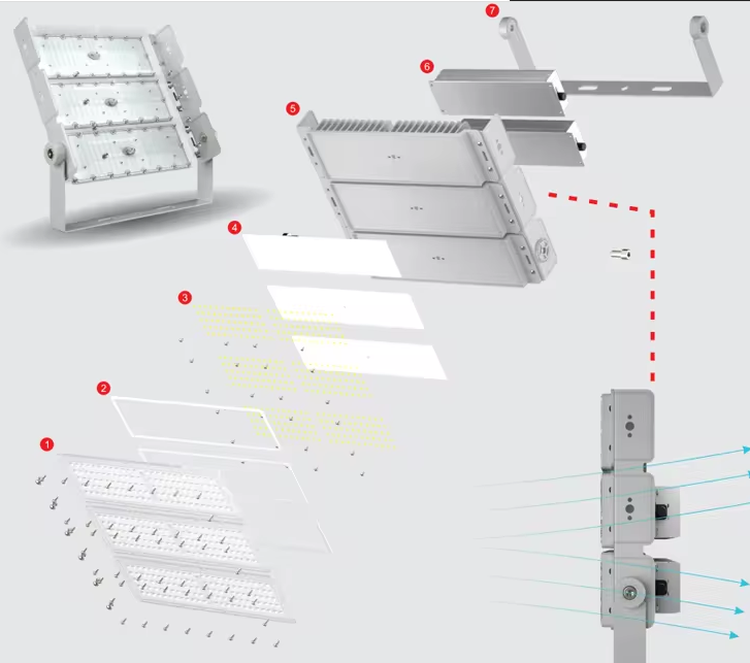 7
6
5
4
3
2
1