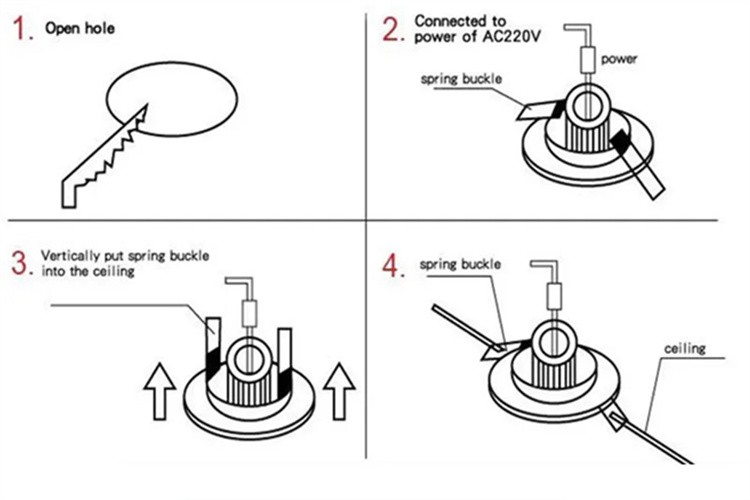 1. Open hole

2. Connected to power of AC220V

power

spring buckle

3. Vertically put spring buckle into the ceiling

4. spring buckle

ceiling